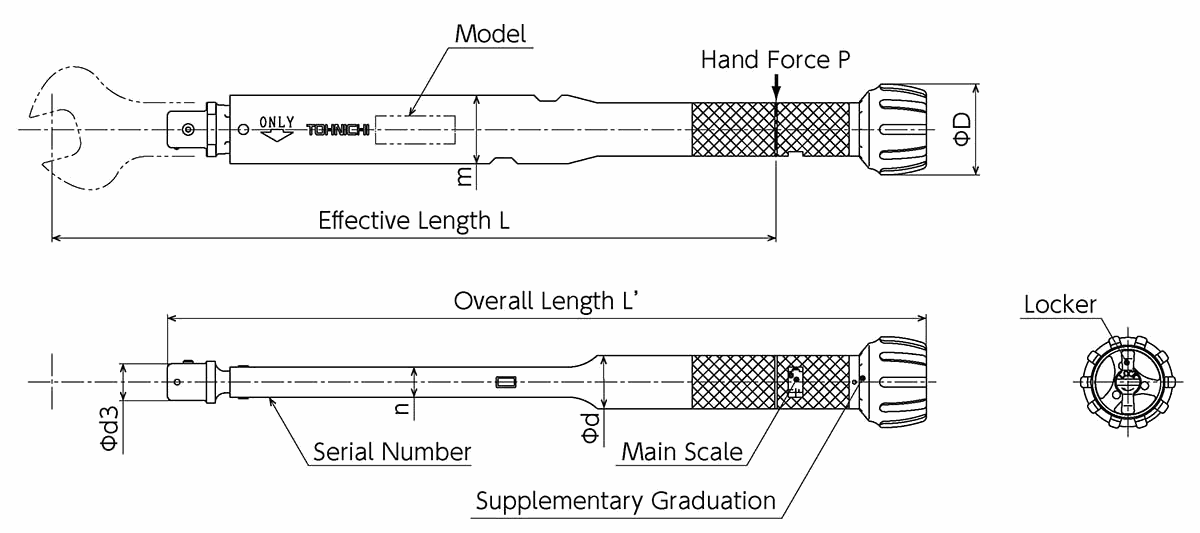 Model

Hand Force P

ONLY

TOHNICHI

m

ΦD

Effective Length L

Overall Length L'

Locker

Φd3

n

Φd

Serial Number

Main Scale

Supplementary Graduation