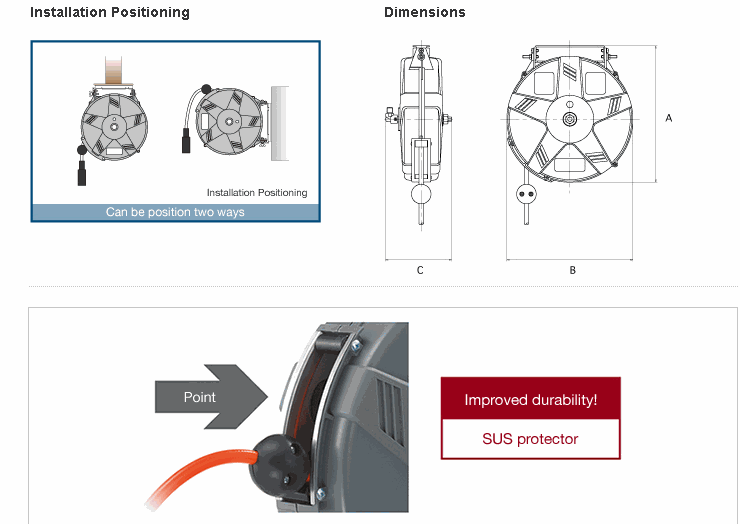 Installation Positioning

Installation Positioning

Can be position two ways

Dimensions

A

C

B

Point

Improved durability!

SUS protector