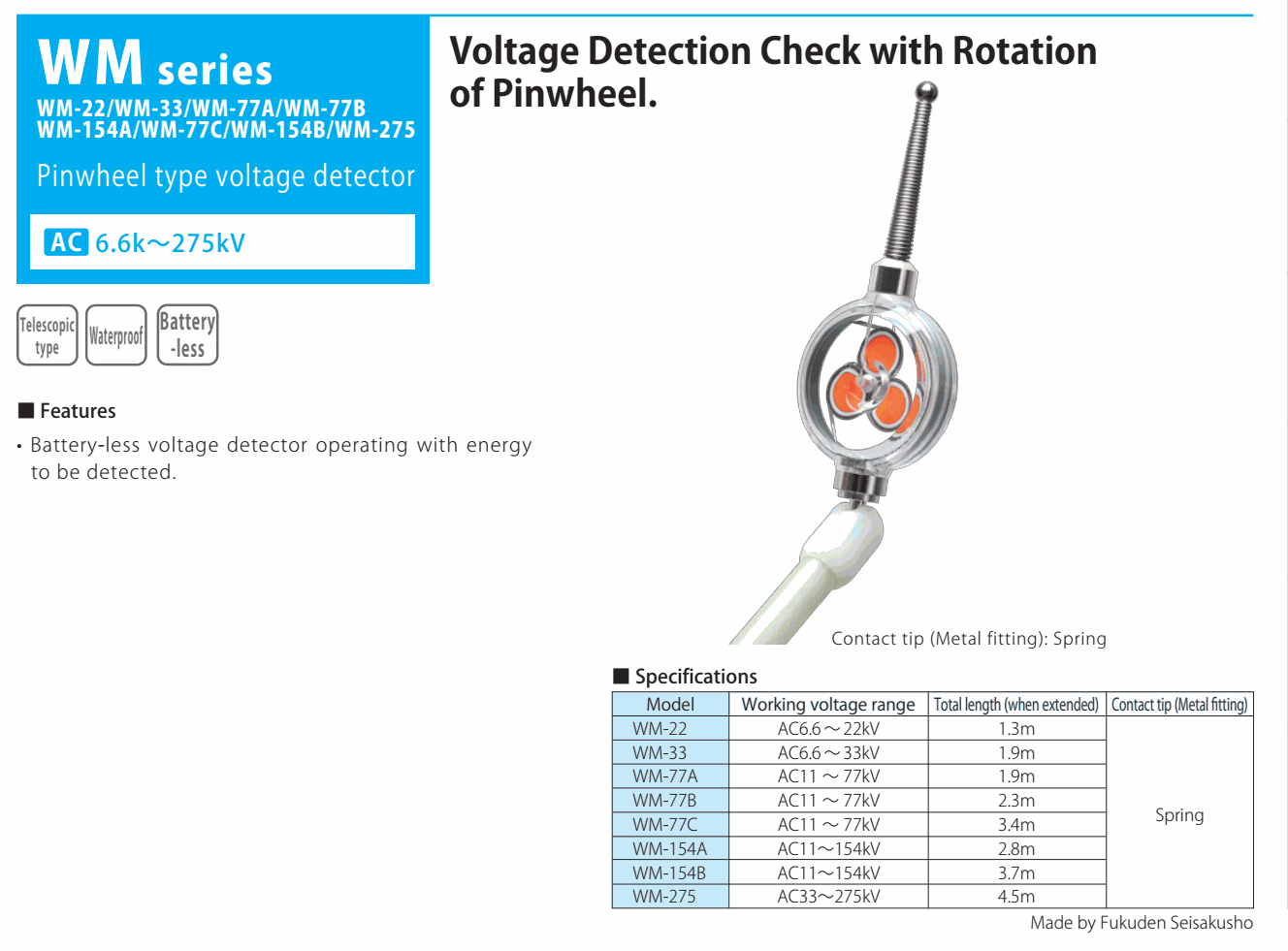 WM series
WM-22/WM-33/WM-77A/WM-77B
WM-154A/WM-77C/WM-154B/WM-275

Pinwheel type voltage detector

AC 6.6k～275kV

Voltage Detection Check with Rotation of Pinwheel.

Telescopic type
Waterproof
Battery -less

■ Features

• Battery-less voltage detector operating with energy to be detected.

Contact tip (Metal fitting): Spring

■ Specifications

| Model | Working voltage range | Total length (when extended) | Contact tip (Metal fitting) |
|---|---|---|---|
| WM-22 | AC6.6～22kV | 1.3m | Spring |
| WM-33 | AC6.6～33kV | 1.9m | |
| WM-77A | AC11～77kV | 1.9m | |
| WM-77B | AC11～77kV | 2.3m | |
| WM-77C | AC11～77kV | 3.4m | |
| WM-154A | AC11～154kV | 2.8m | |
| WM-154B | AC11～154kV | 3.7m | |
| WM-275 | AC33～275kV | 4.5m | |

Made by Fukuden Seisakusho