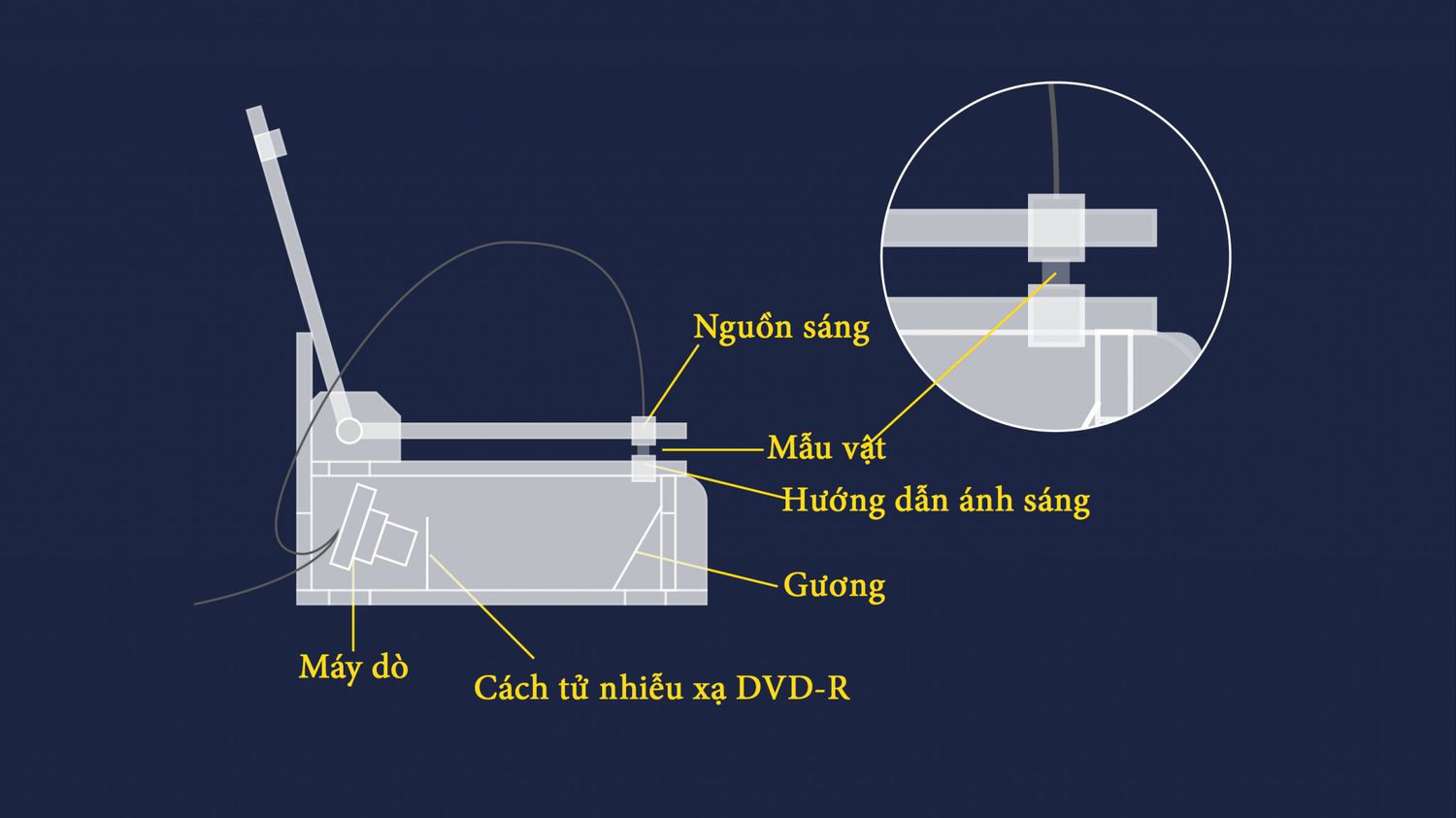 Nguồn sáng

Mẫu vật

Hướng dẫn ánh sáng

Gương

Máy dò

Cách tử nhiễu xạ DVD-R