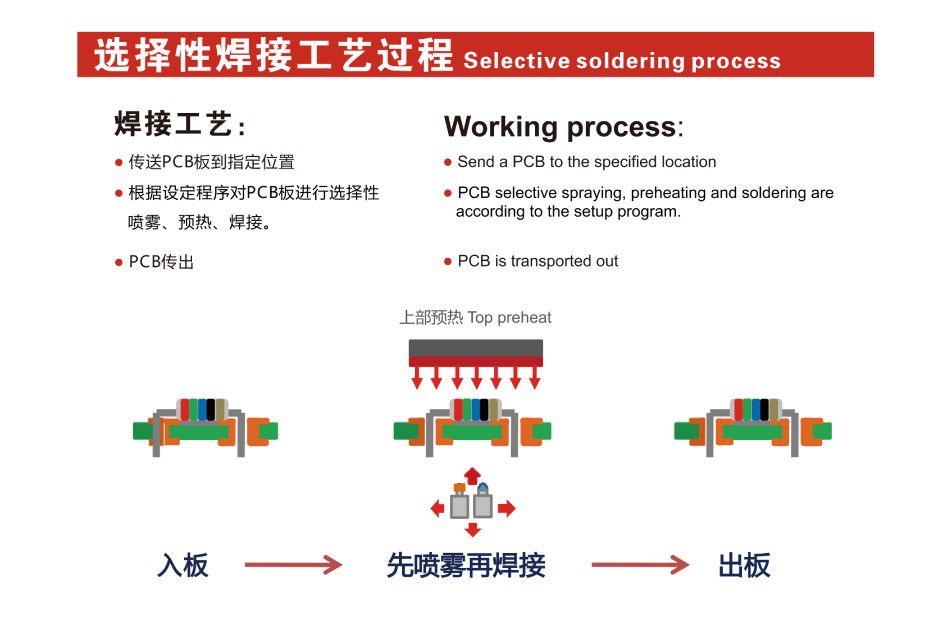 选择性焊接工艺过程 Selective soldering process

焊接工艺:

● 传送PCB板到指定位置

● 根据设定程序对PCB板进行选择性喷雾、预热、焊接。

● PCB传出

Working process:

● Send a PCB to the specified location

● PCB selective spraying, preheating and soldering are according to the setup program.

● PCB is transported out

上部预热 Top preheat

入板

先喷雾再焊接

出板